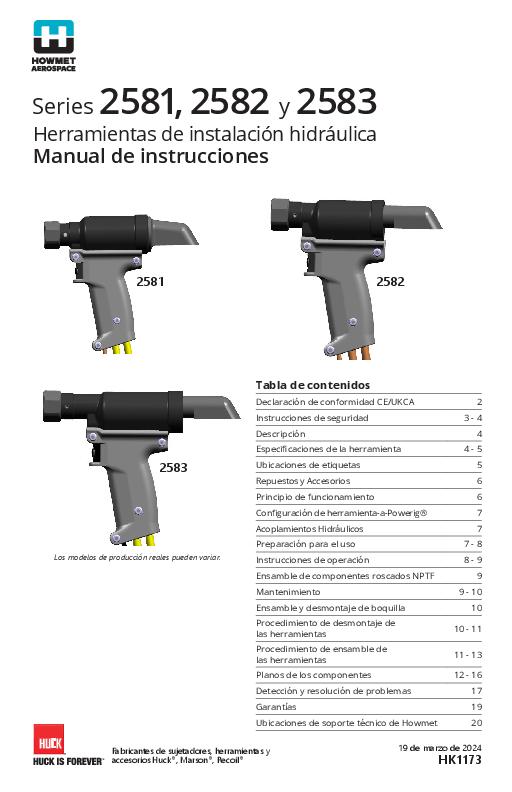 HOWMET AEROSPACE

Series 2581, 2582 y 2583

Herramientas de instalación hidráulica

Manual de instrucciones

2581

2582

2583

Los modelos de producción reales pueden variar.

Tabla de contenidos

| | |
|---|---|
| Declaración de conformidad CE/UKCA | 2 |
| Instrucciones de seguridad | 3 - 4 |
| Descripción | 4 |
| Especificaciones de la herramienta | 4 - 5 |
| Ubicaciones de etiquetas | 5 |
| Repuestos y Accesorios | 6 |
| Principio de funcionamiento | 6 |
| Configuración de herramienta-a-Powerig® | 7 |
| Acoplamientos Hidráulicos | 7 |
| Preparación para el uso | 7 - 8 |
| Instrucciones de operación | 8 - 9 |
| Ensamble de componentes roscados NPTF | 9 |
| Mantenimiento | 9 - 10 |
| Ensamble y desmontaje de boquilla | 10 |
| Procedimiento de desmontaje de las herramientas | 10 - 11 |
| Procedimiento de ensamble de las herramientas | 11 - 13 |
| Planos de los componentes | 12 - 16 |
| Detección y resolución de problemas | 17 |
| Garantías | 19 |
| Ubicaciones de soporte técnico de Howmet | 20 |

HUCK

HUCK IS FOREVER™

Fabricantes de sujetadores, herramientas y accesorios Huck®, Marson®, Recoil®

19 de marzo de 2024

HK1173